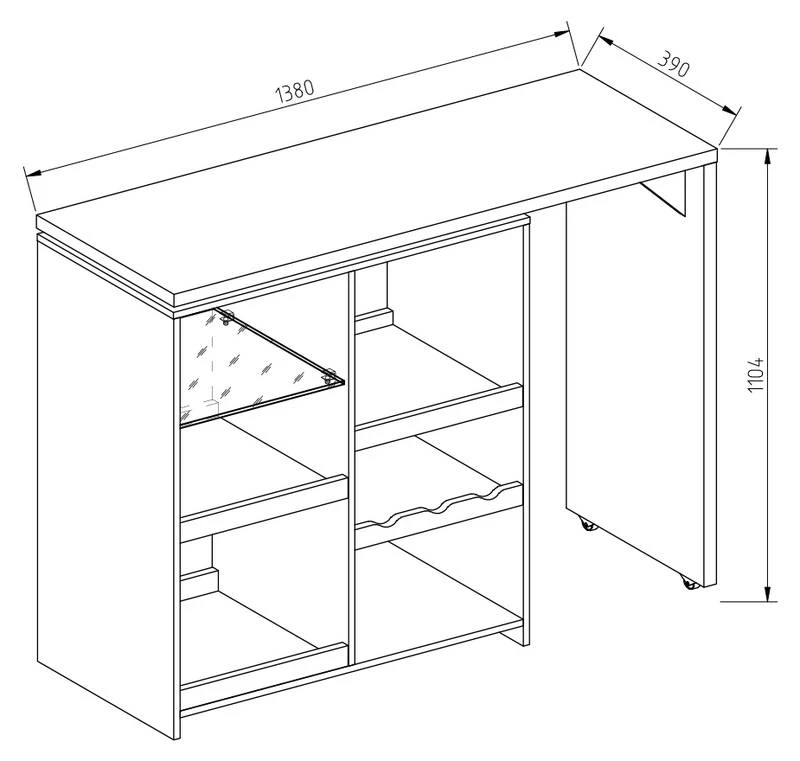 1380
390
1104