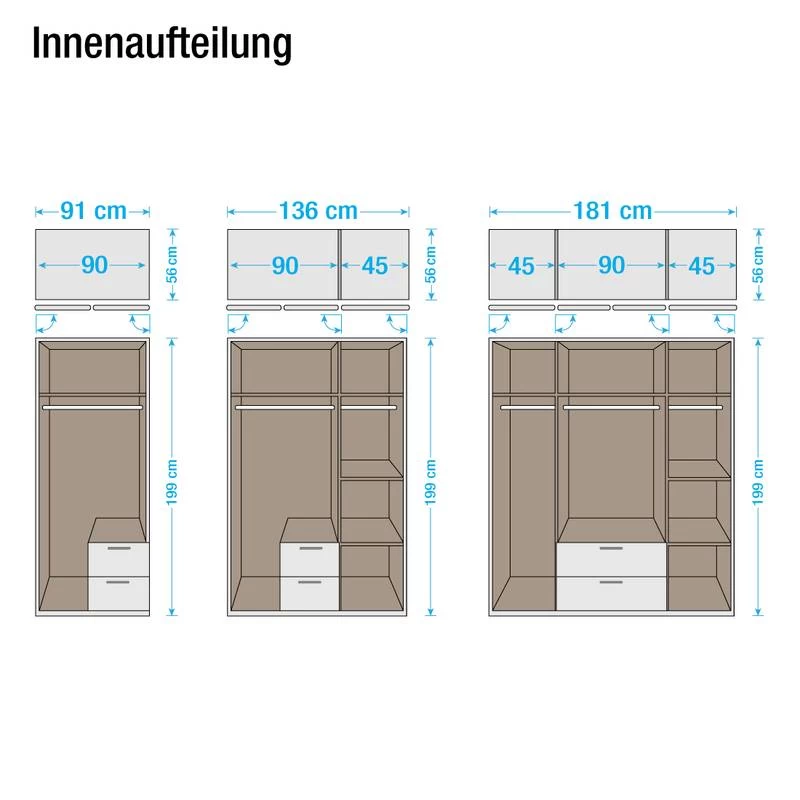 Innenaufteilung

91 cm

90

56 cm

199 cm

136 cm

90

45

56 cm

199 cm

181 cm

45

90

45

56 cm

199 cm